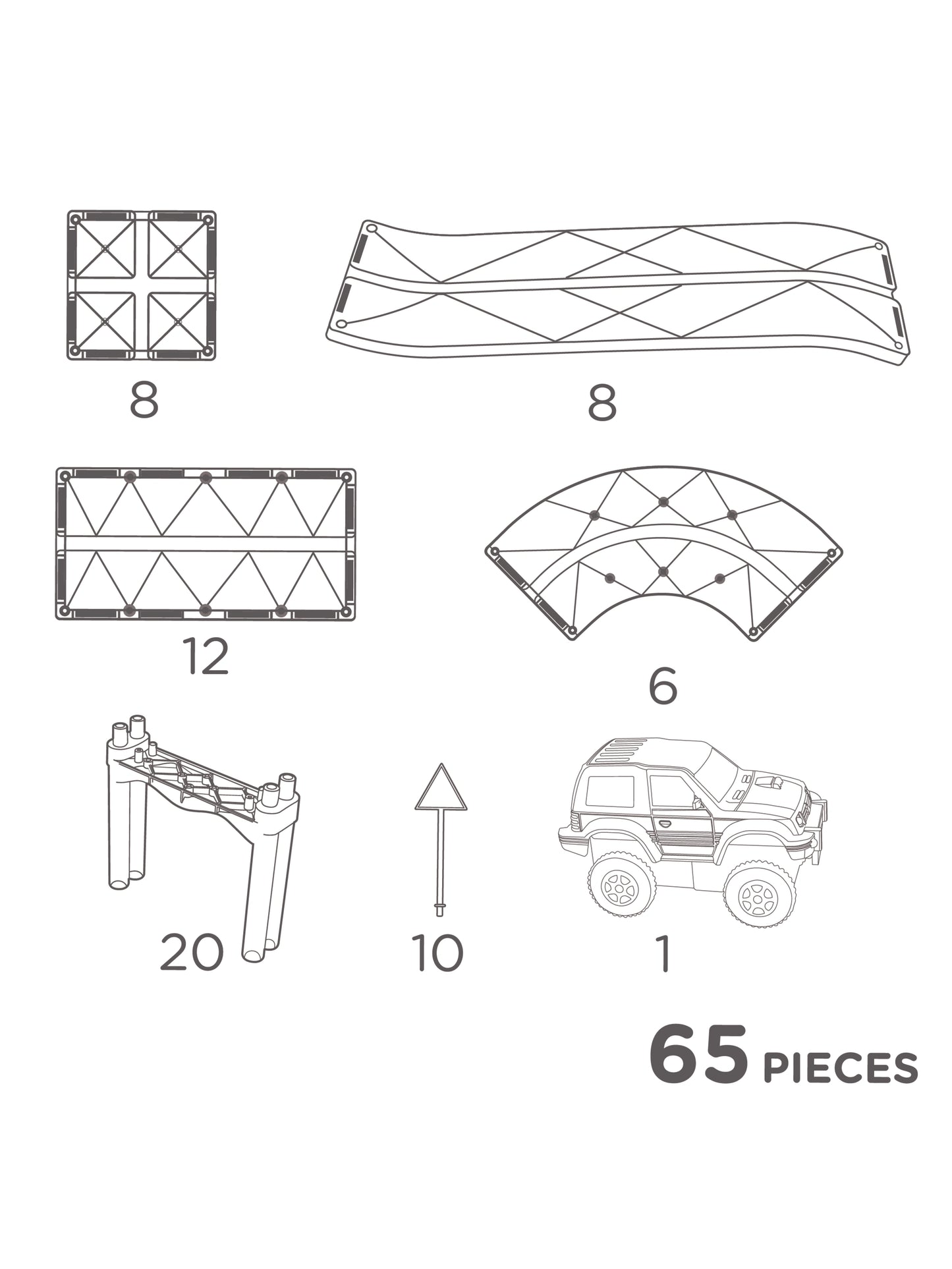 8

8

12

6

20

10

1

65 PIECES