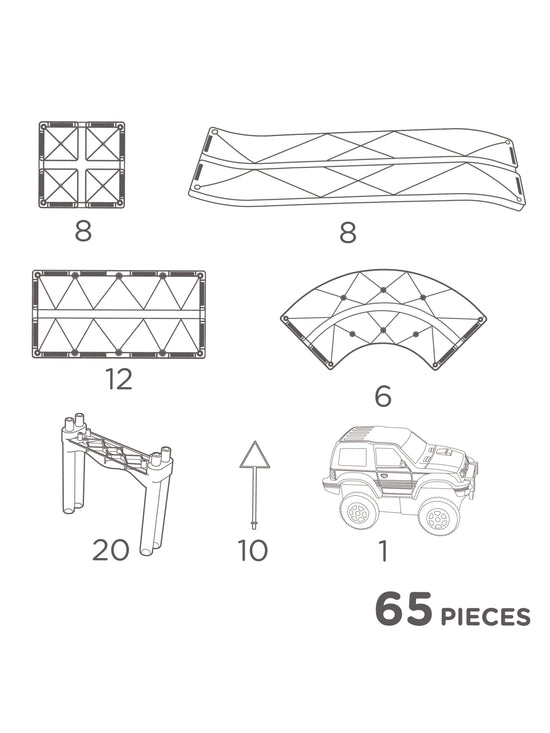 8

8

12

6

20

10

1

65 PIECES