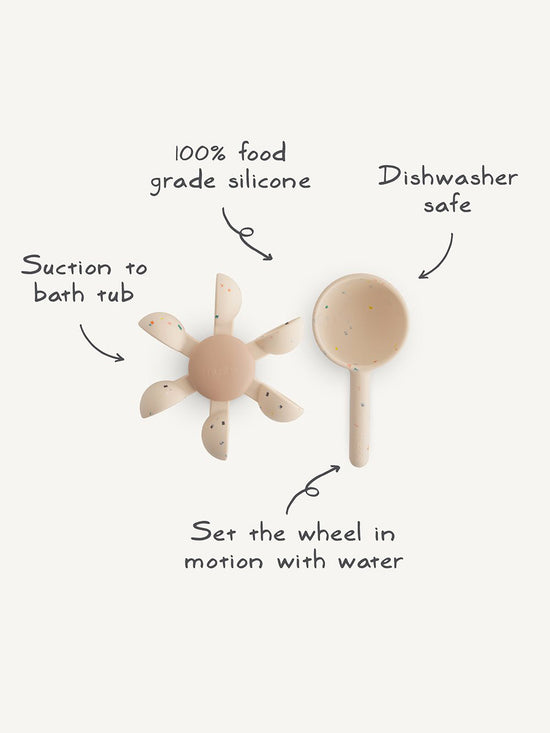 100% food grade silicone

Dishwasher safe

Suction to bath tub

Set the wheel in motion with water